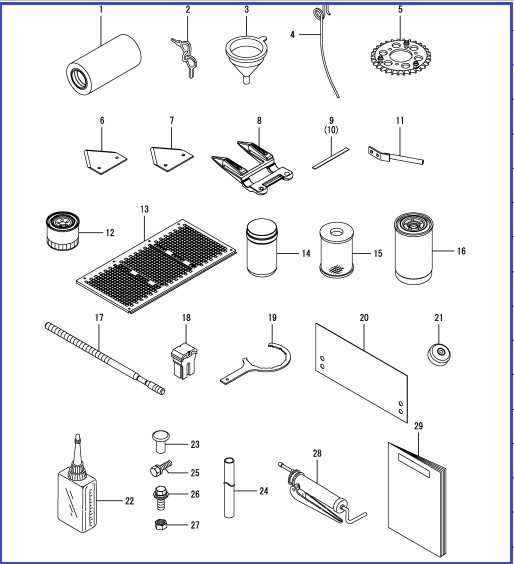 1
2
3
4
5
6
7
8
9
(10)
11
12
13
14
15
16
17
18
19
20
21
22
23
25
26
27
24
28
29